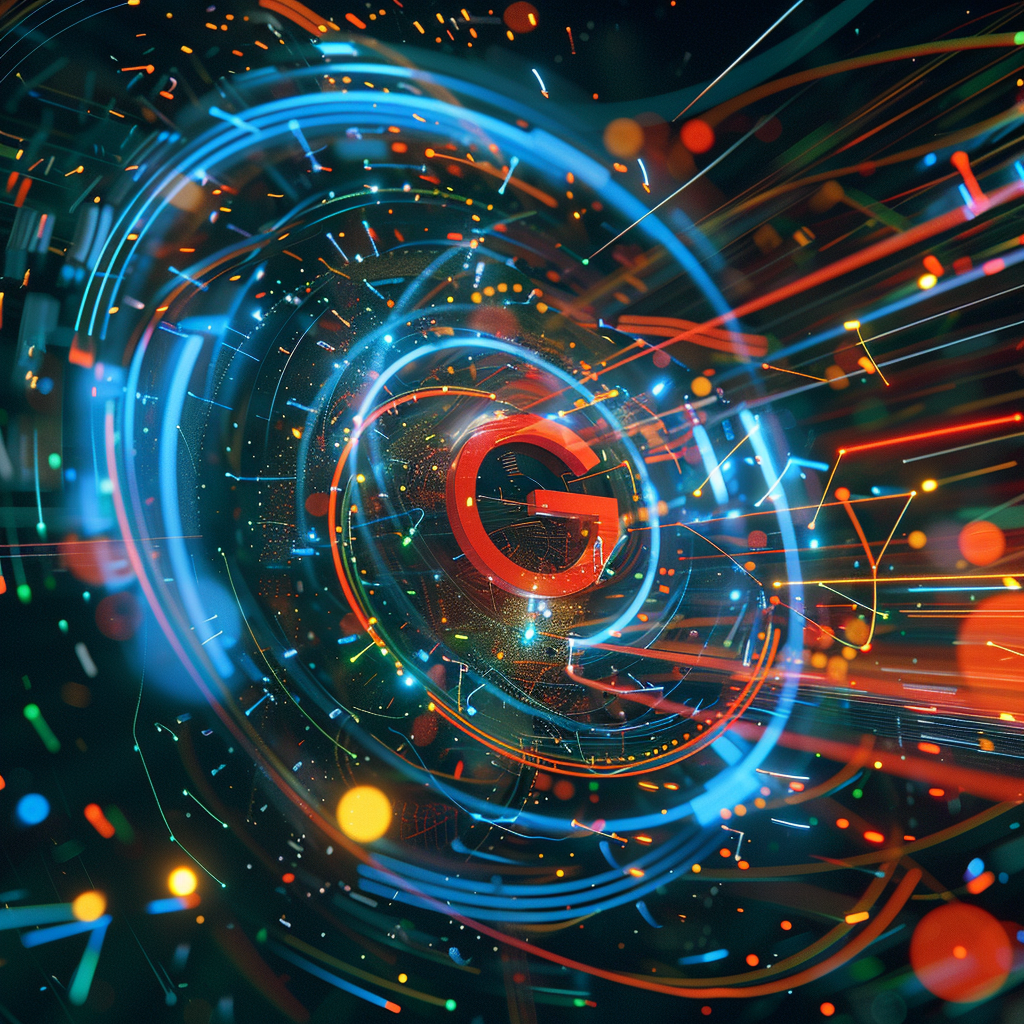 G